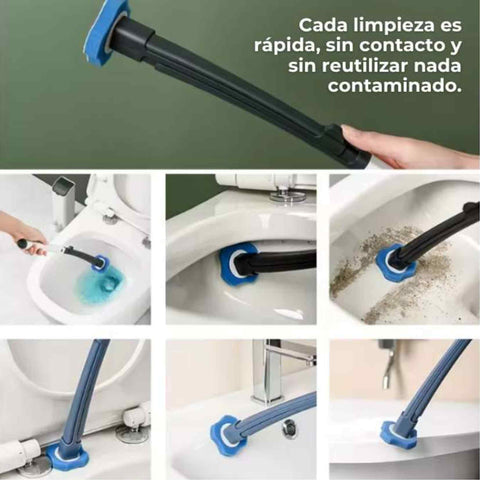 Cada limpieza es rápida, sin contacto y sin reutilizar nada contaminado.