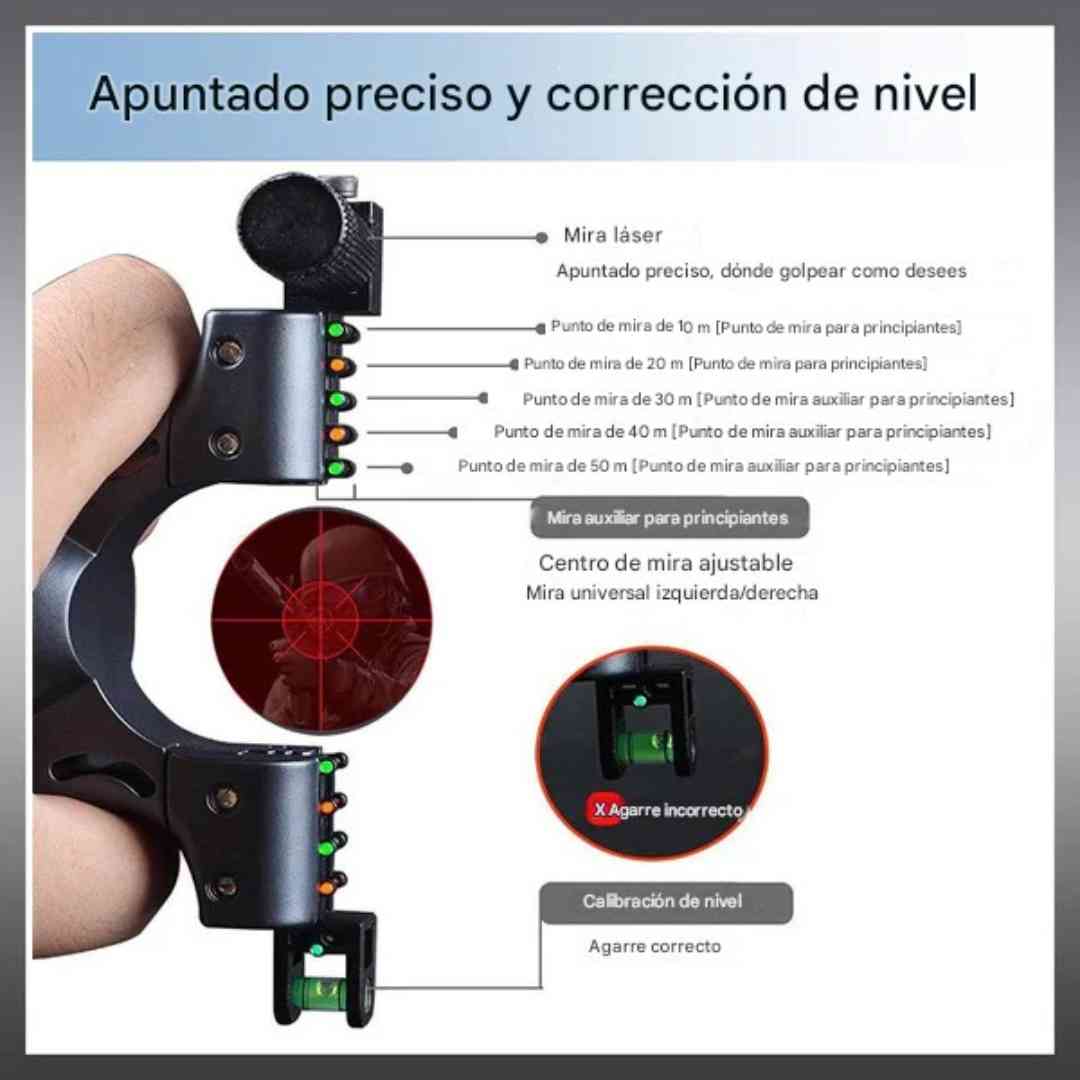 Apuntado preciso y corrección de nivel

Mira láser
Apuntado preciso, dónde golpear como desees

Punto de mira de 10 m [Punto de mira para principiantes]
Punto de mira de 20 m [Punto de mira para principiantes]
Punto de mira de 30 m [Punto de mira auxiliar para principiantes]
Punto de mira de 40 m [Punto de mira auxiliar para principiantes]
Punto de mira de 50 m [Punto de mira auxiliar para principiantes]

Mira auxiliar para principiantes

Centro de mira ajustable
Mira universal izquierda/derecha

X Agarre incorrecto

Calibración de nivel

Agarre correcto