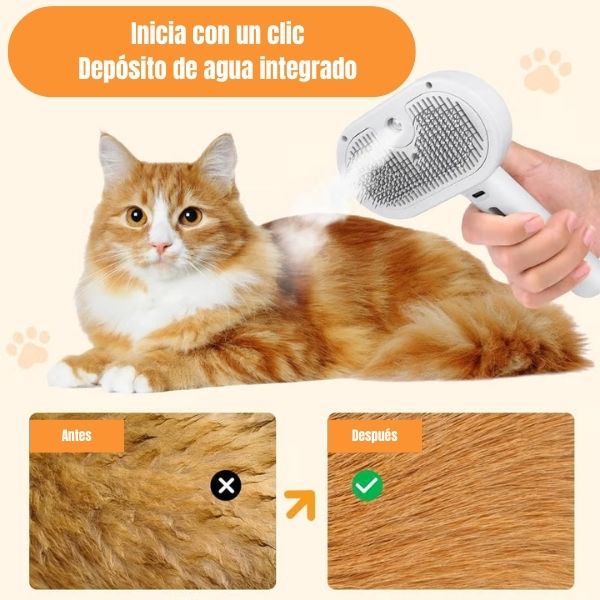 Inicia con un clic
Depósito de agua integrado

Antes

Después