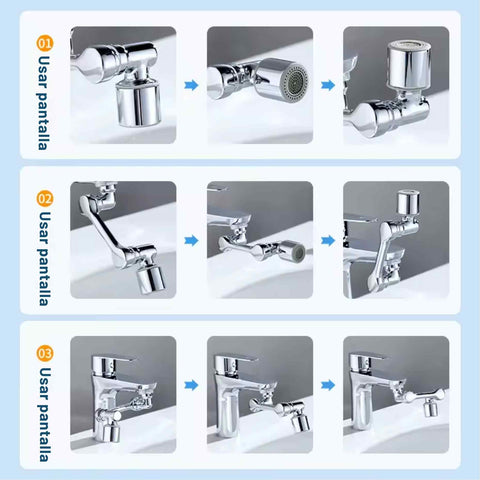 01 Usar pantalla

02 Usar pantalla

03 Usar pantalla