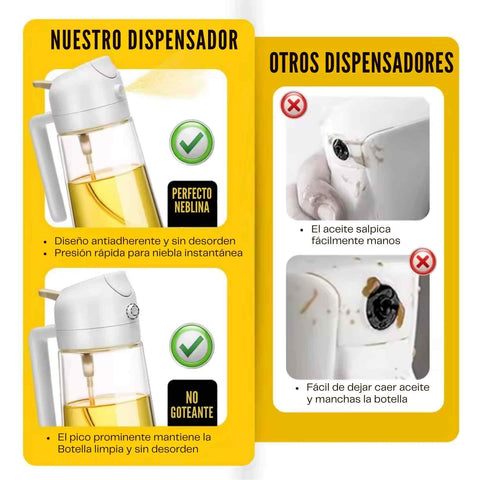 NUESTRO DISPENSADOR

PERFECTO NEBLINA

• Diseño antiadherente y sin desorden
• Presión rápida para niebla instantánea

NO GOTEANTE

• El pico prominente mantiene la Botella limpia y sin desorden

OTROS DISPENSADORES

• El aceite salpica fácilmente manos

• Fácil de dejar caer aceite y manchas la botella