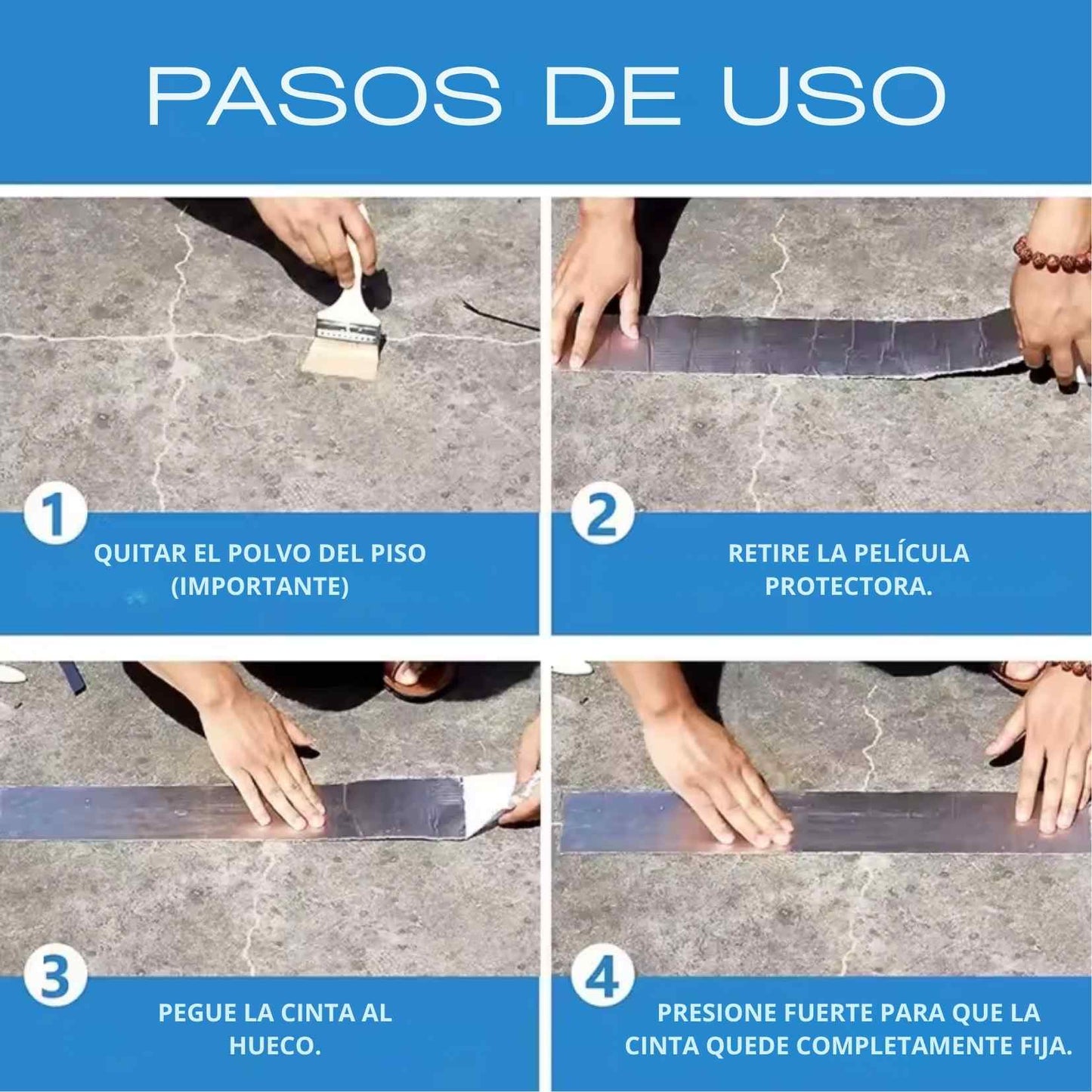 PASOS DE USO

1
QUITAR EL POLVO DEL PISO (IMPORTANTE)

2
RETIRE LA PELÍCULA PROTECTORA.

3
PEGUE LA CINTA AL HUECO.

4
PRESIONE FUERTE PARA QUE LA CINTA QUEDE COMPLETAMENTE FIJA.