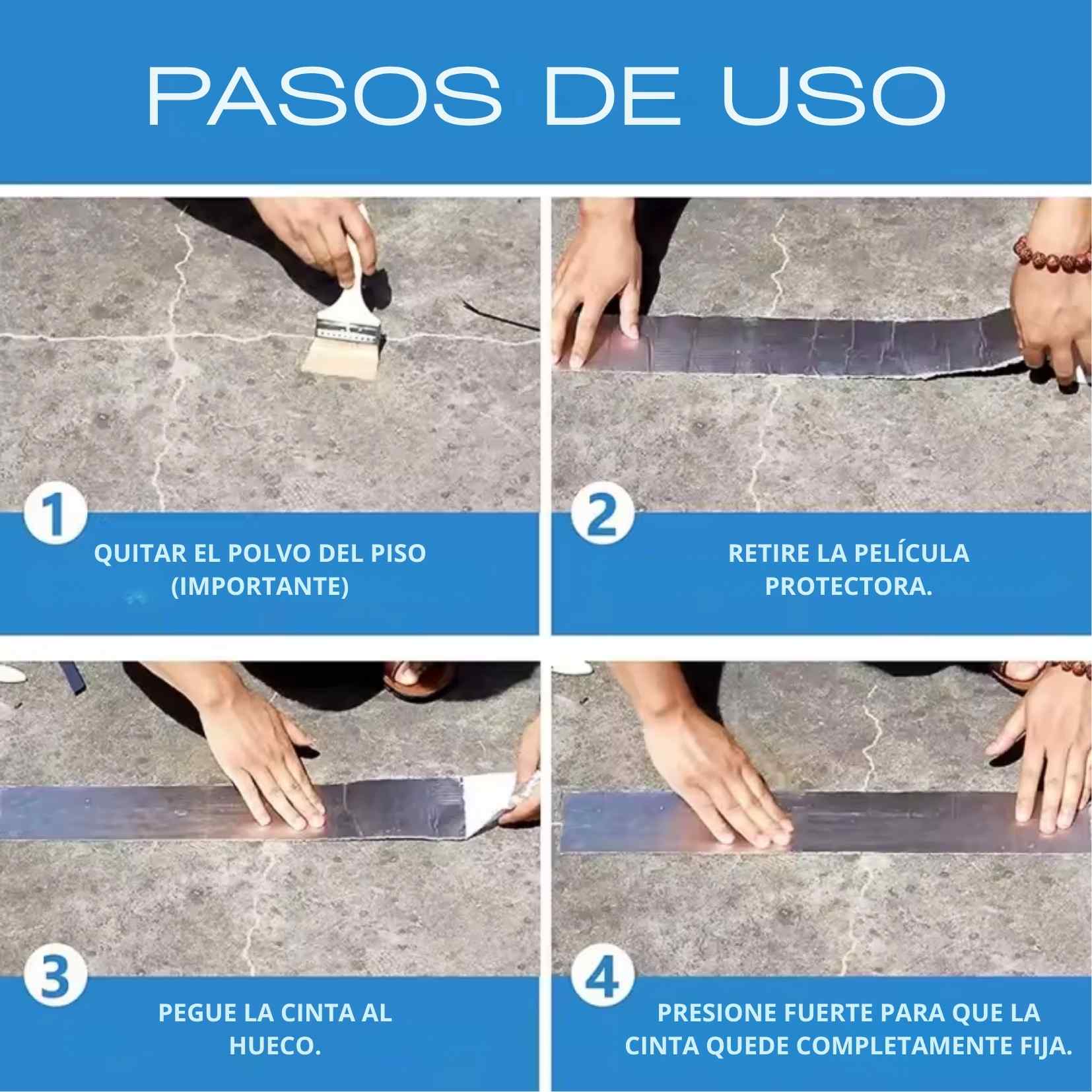 PASOS DE USO

1
QUITAR EL POLVO DEL PISO (IMPORTANTE)

2
RETIRE LA PELÍCULA PROTECTORA.

3
PEGUE LA CINTA AL HUECO.

4
PRESIONE FUERTE PARA QUE LA CINTA QUEDE COMPLETAMENTE FIJA.