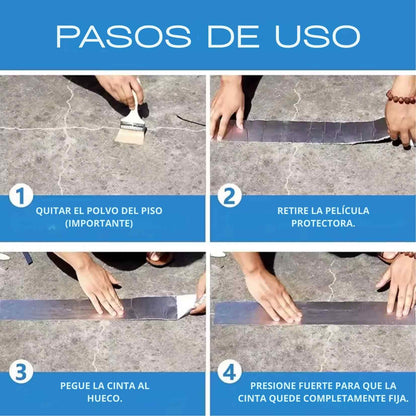 PASOS DE USO

1
QUITAR EL POLVO DEL PISO (IMPORTANTE)

2
RETIRE LA PELÍCULA PROTECTORA.

3
PEGUE LA CINTA AL HUECO.

4
PRESIONE FUERTE PARA QUE LA CINTA QUEDE COMPLETAMENTE FIJA.