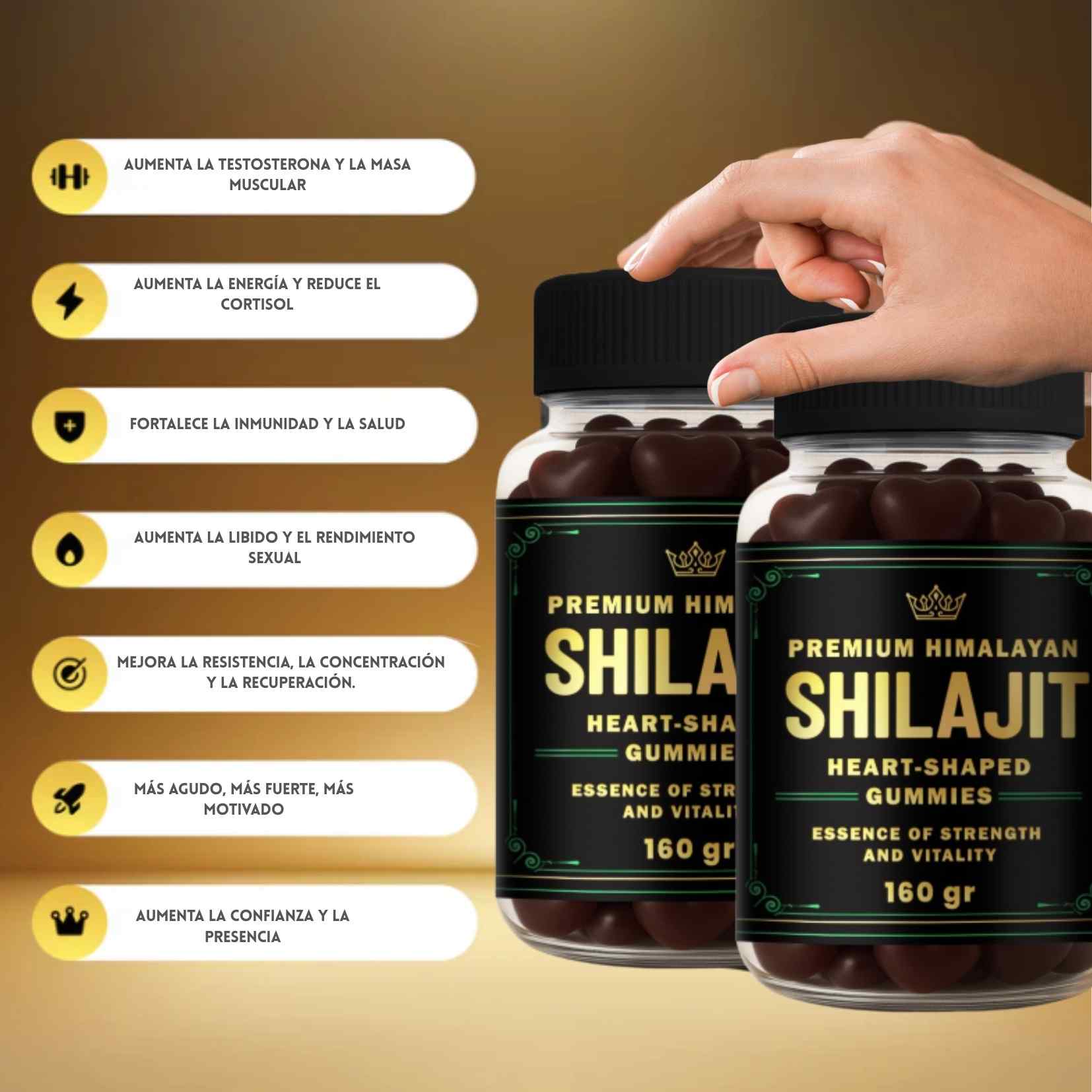 AUMENTA LA TESTOSTERONA Y LA MASA MUSCULAR

AUMENTA LA ENERGÍA Y REDUCE EL CORTISOL

FORTALECE LA INMUNIDAD Y LA SALUD

AUMENTA LA LIBIDO Y EL RENDIMIENTO SEXUAL

MEJORA LA RESISTENCIA, LA CONCENTRACIÓN Y LA RECUPERACIÓN.

MÁS AGUDO, MÁS FUERTE, MÁS MOTIVADO

AUMENTA LA CONFIANZA Y LA PRESENCIA

PREMIUM HIM
SHILA
HEART-SHA
GUMMIE
ESSENCE OF STR
AND VITALI
160 gr

PREMIUM HIMALAYAN
SHILAJIT
HEART-SHAPED
GUMMIES
ESSENCE OF STRENGTH AND VITALITY
160 gr