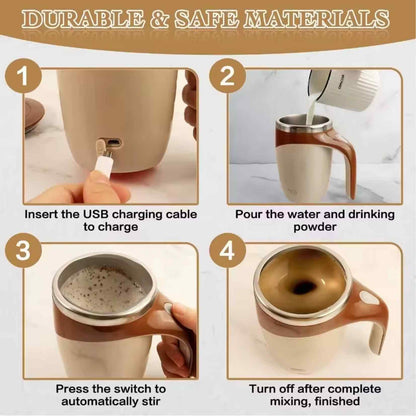 DURABLE & SAFE MATERIALS

1

Insert the USB charging cable to charge

2

Pour the water and drinking powder

3

Press the switch to automatically stir

4

Turn off after complete mixing, finished