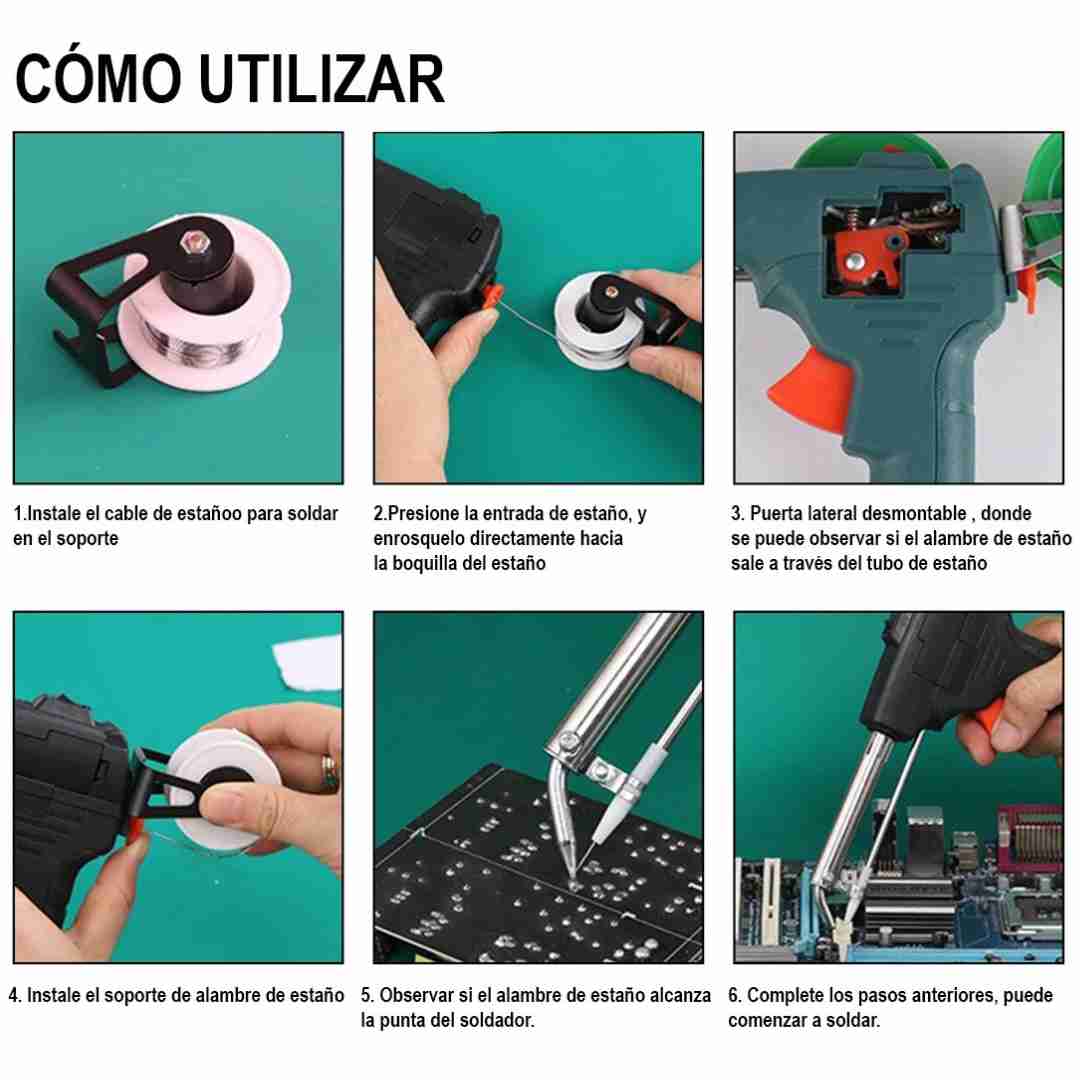 CÓMO UTILIZAR

1.Instale el cable de estañoo para soldar en el soporte

2.Presione la entrada de estaño, y enrosquelo directamente hacia la boquilla del estaño

3. Puerta lateral desmontable , donde se puede observar si el alambre de estaño sale a través del tubo de estaño

4. Instale el soporte de alambre de estaño

5. Observar si el alambre de estaño alcanza la punta del soldador.

6. Complete los pasos anteriores, puede comenzar a soldar.