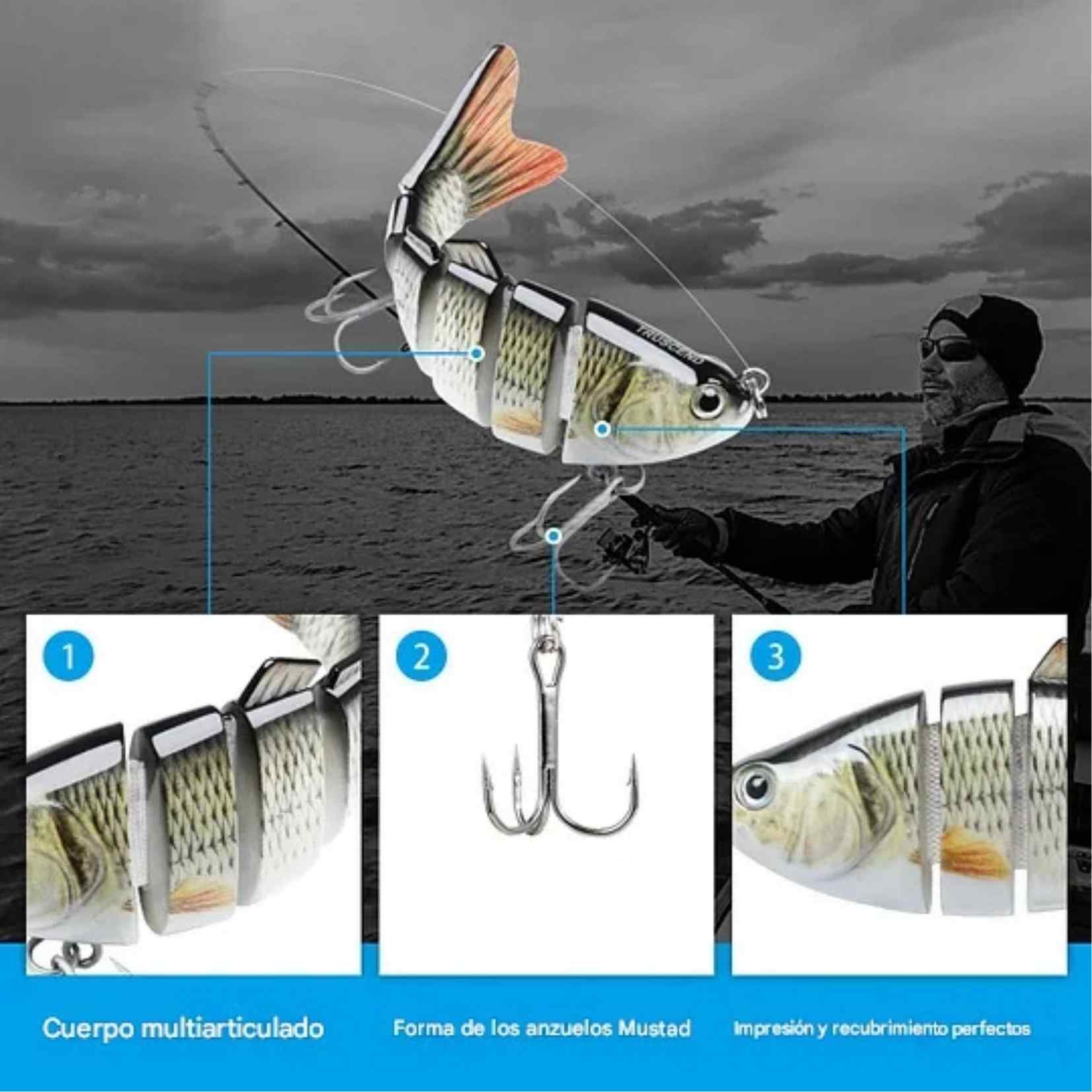 TRUSCEND

1

2

3

Cuerpo multiarticulado

Forma de los anzuelos Mustad

Impresión y recubrimiento perfectos