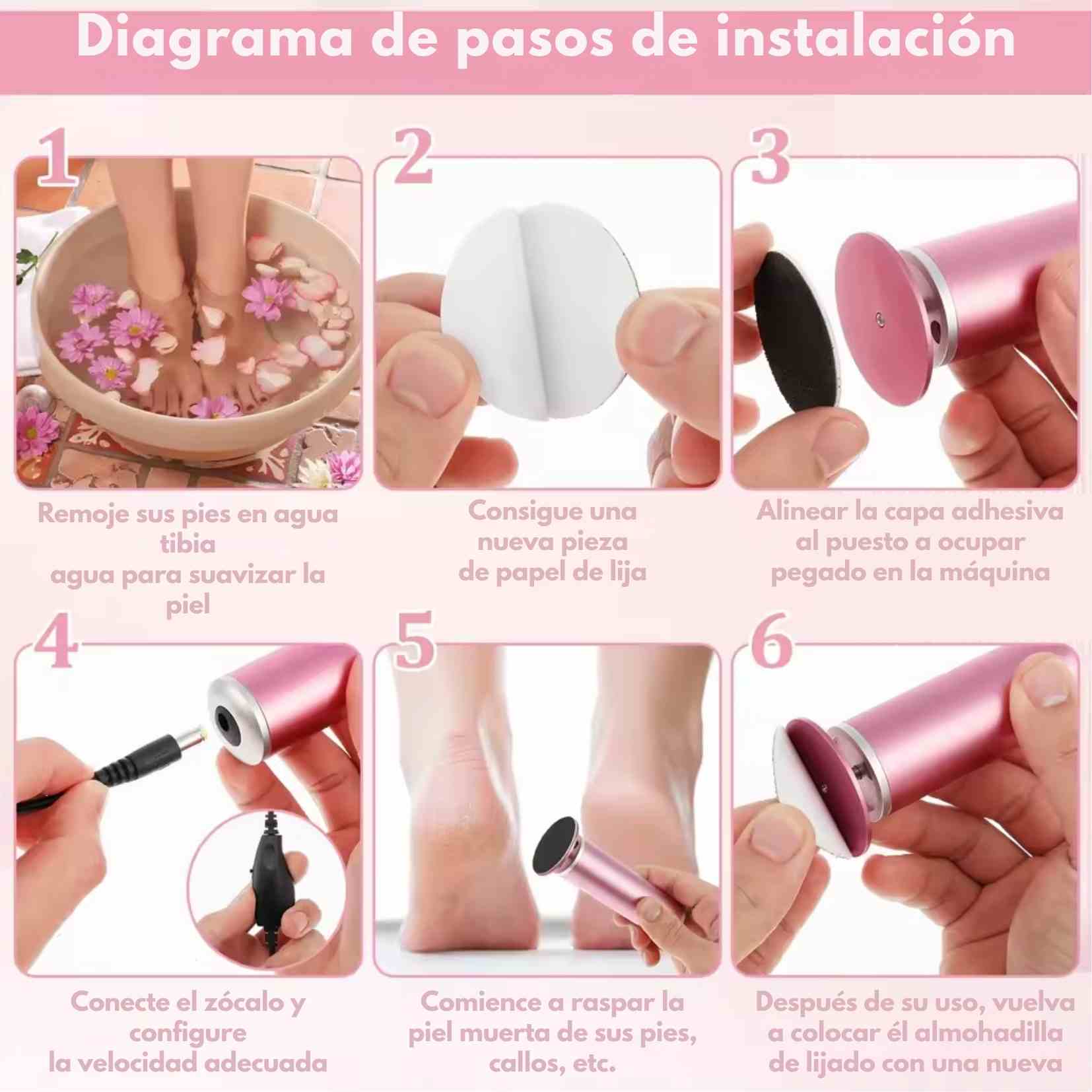 Diagrama de pasos de instalación

1

Remoje sus pies en agua tibia
agua para suavizar la piel

2

Consigue una nueva pieza
de papel de lija

3

Alinear la capa adhesiva al puesto a ocupar
pegado en la máquina

4

Conecte el zócalo y configure
la velocidad adecuada

5

Comience a raspar la piel muerta de sus pies, callos, etc.

6

Después de su uso, vuelva a colocar él almohadilla de lijado con una nueva